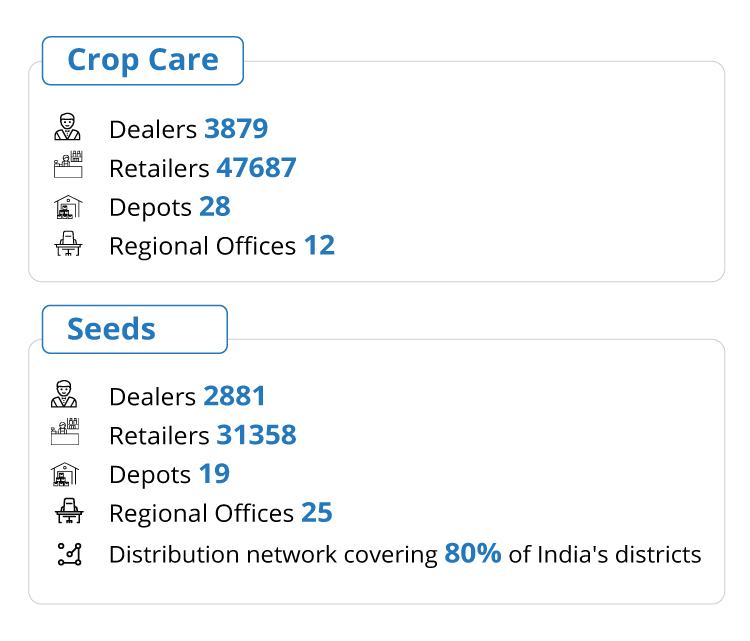 Crop Care

Dealers 3879
Retailers 47687
Depots 28
Regional Offices 12

Seeds

Dealers 2881
Retailers 31358
Depots 19
Regional Offices 25
Distribution network covering 80% of India's districts